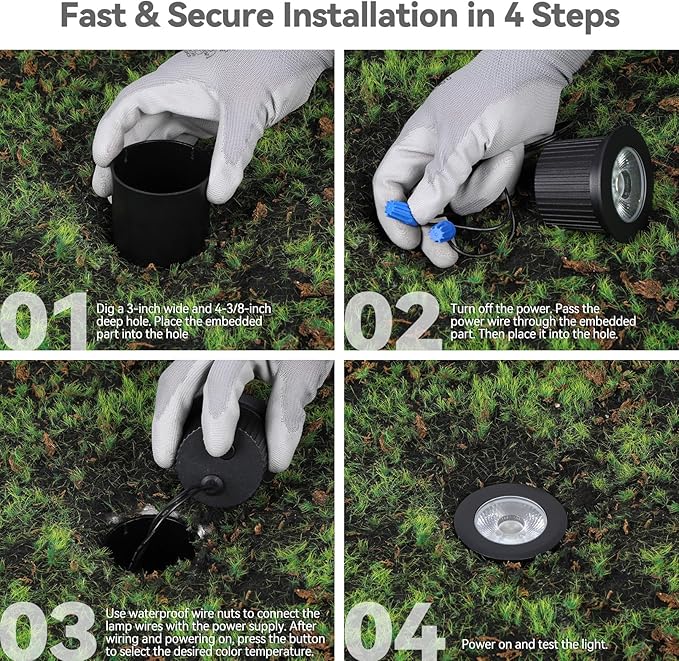 Fast & Secure Installation in 4 Steps

01 Dig a 3-inch wide and 4-3/8-inch deep hole. Place the embedded part into the hole

02 Turn off the power. Pass the power wire through the embedded part. Then place it into the hole.

03 Use waterproof wire nuts to connect the lamp wires with the power supply. After wiring and powering on, press the button to select the desired color temperature.

04 Power on and test the light.