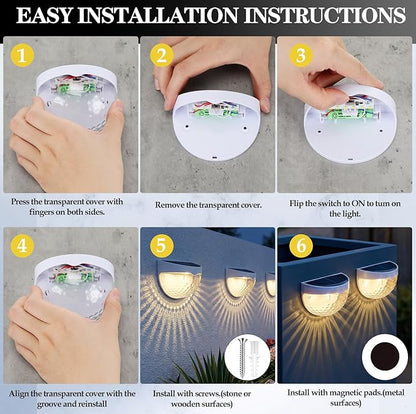 EASY INSTALLATION INSTRUCTIONS

1

Press the transparent cover with fingers on both sides.

2

Remove the transparent cover.

3

Flip the switch to ON to turn on the light.

4

Align the transparent cover with the groove and reinstall

5

Install with screws.(stone or wooden surfaces)

6

Install with magnetic pads.(metal surfaces)