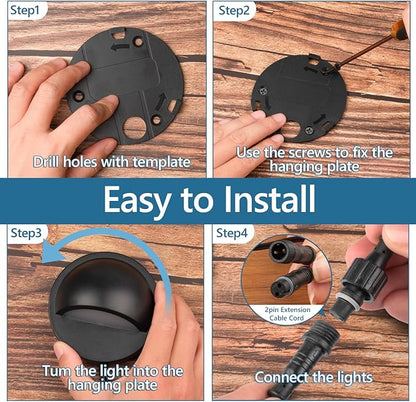 Step1

Drill holes with template

Step2

Use the screws to fix the hanging plate

Easy to Install

Step3

Turn the light into the hanging plate

Step4

2pin Extension Cable Cord

Connect the lights