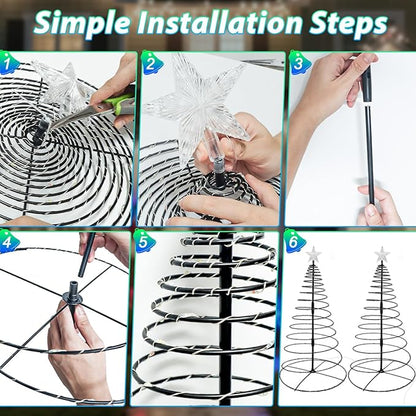 Simple Installation Steps

1

2

3

4

5

6