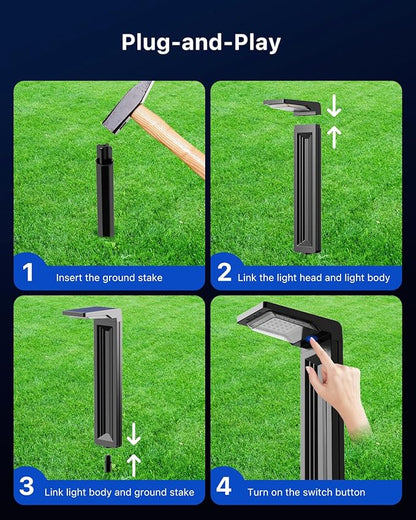 Plug-and-Play

1 Insert the ground stake

2 Link the light head and light body

3 Link light body and ground stake

4 Turn on the switch button