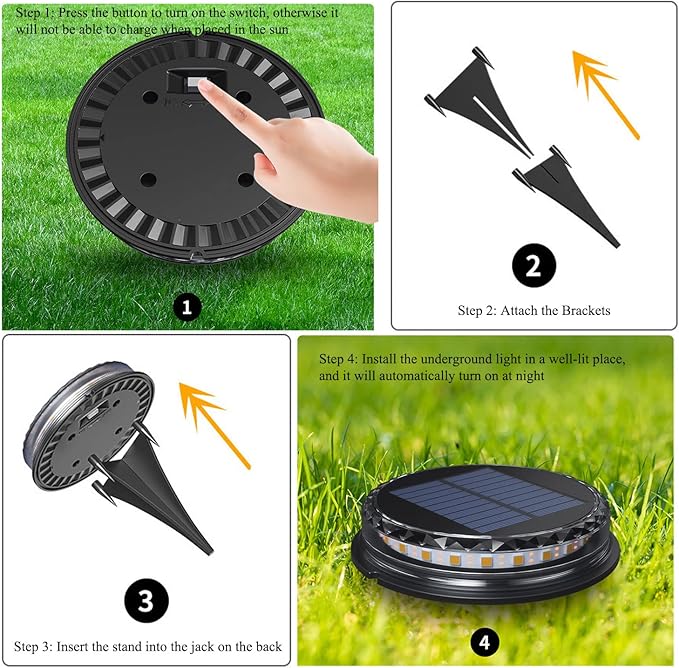 Step 1: Press the button to turn on the switch, otherwise it will not be able to charge when placed in the sun

1

2

Step 2: Attach the Brackets

3

Step 3: Insert the stand into the jack on the back

Step 4: Install the underground light in a well-lit place, and it will automatically turn on at night

4