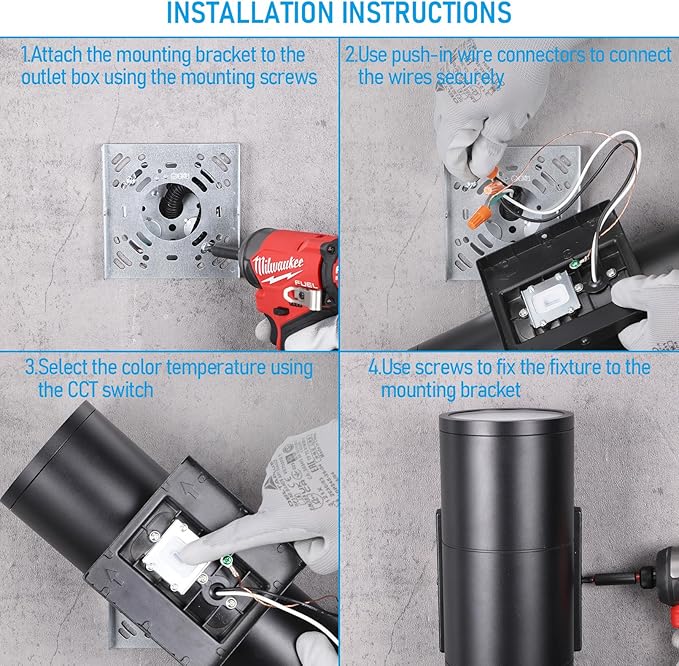 INSTALLATION INSTRUCTIONS

1.Attach the mounting bracket to the outlet box using the mounting screws

Milwaukee
FUEL

2.Use push-in wire connectors to connect the wires securely

3.Select the color temperature using the CCT switch

4.Use screws to fix the fixture to the mounting bracket