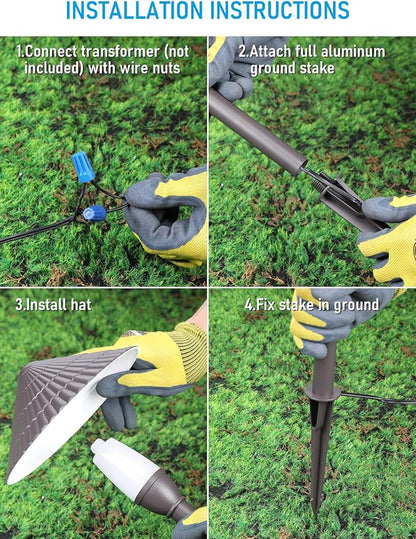 INSTALLATION INSTRUCTIONS

1.Connect transformer (not included) with wire nuts

2.Attach full aluminum ground stake

3.Install hat

4.Fix stake in ground