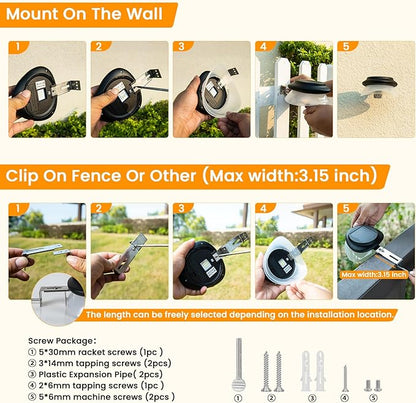 Mount On The Wall

1 2 3 4 5

Clip On Fence Or Other (Max width:3.15 inch)

1 2 3 4 5

Max width:3.15 inch

The length can be freely selected depending on the installation location.

Screw Package:
① 5*30mm racket screws (1pc )
② 3*14mm tapping screws (2pcs)
③ Plastic Expansion Pipe( 2pcs)
④ 2*6mm tapping screws (1pc )
⑤ 5*6mm machine screws (2pcs )

① ② ③ ④ ⑤