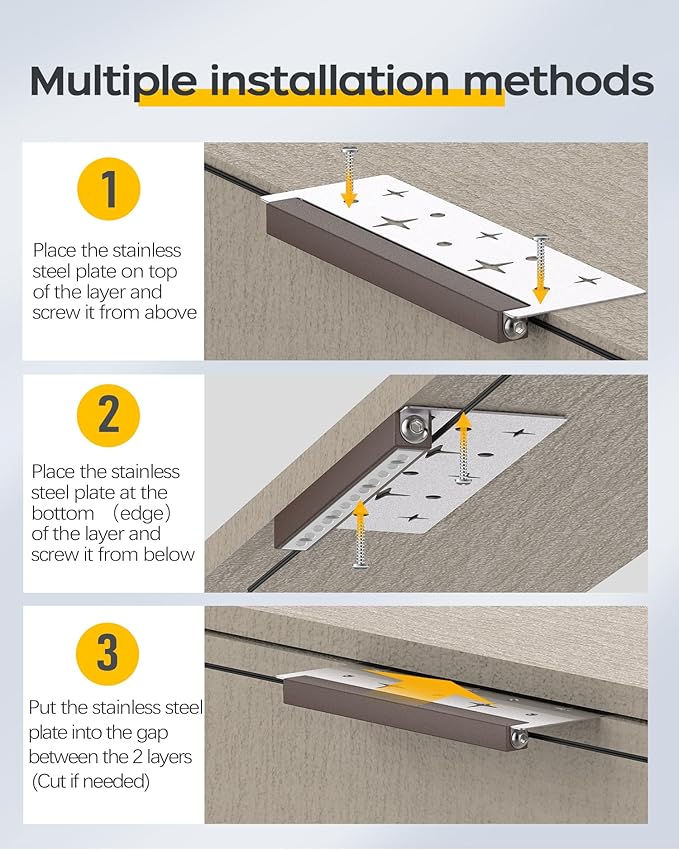 Multiple installation methods

1

Place the stainless steel plate on top of the layer and screw it from above

2

Place the stainless steel plate at the bottom （edge） of the layer and screw it from below

3

Put the stainless steel plate into the gap between the 2 layers (Cut if needed)