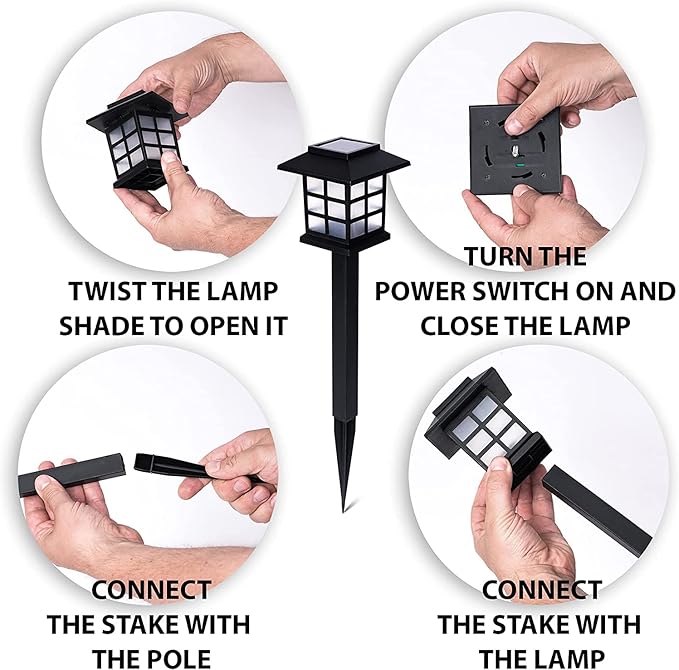 TWIST THE LAMP SHADE TO OPEN IT

TURN THE POWER SWITCH ON AND CLOSE THE LAMP

CONNECT THE STAKE WITH THE POLE

CONNECT THE STAKE WITH THE LAMP