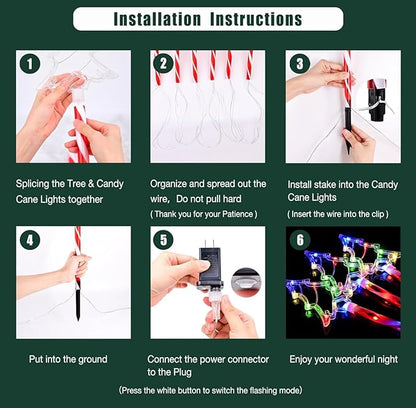 Installation Instructions

1

Splicing the Tree & Candy Cane Lights together

2

Organize and spread out the wire, Do not pull hard
( Thank you for your Patience )

3

Install stake into the Candy Cane Lights
( Insert the wire into the clip )

4

Put into the ground

5

Connect the power connector to the Plug

6

Enjoy your wonderful night

(Press the white button to switch the flashing mode)