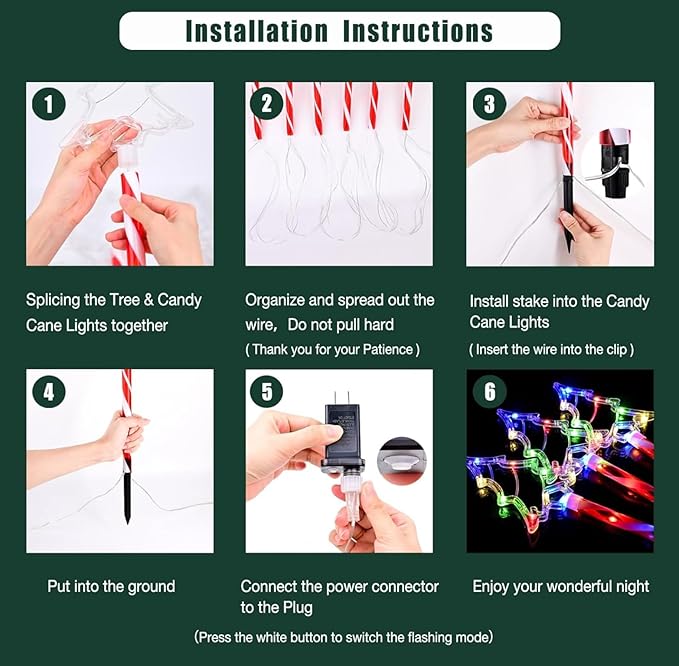 Installation Instructions

1

Splicing the Tree & Candy Cane Lights together

2

Organize and spread out the wire, Do not pull hard
( Thank you for your Patience )

3

Install stake into the Candy Cane Lights
( Insert the wire into the clip )

4

Put into the ground

5

Connect the power connector to the Plug

6

Enjoy your wonderful night

(Press the white button to switch the flashing mode)