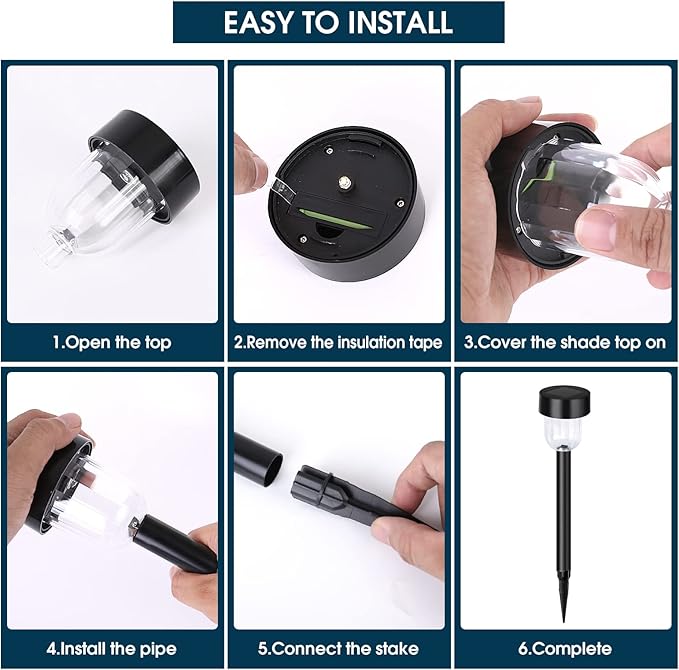 EASY TO INSTALL

1.Open the top

2.Remove the insulation tape

3.Cover the shade top on

4.Install the pipe

5.Connect the stake

6.Complete