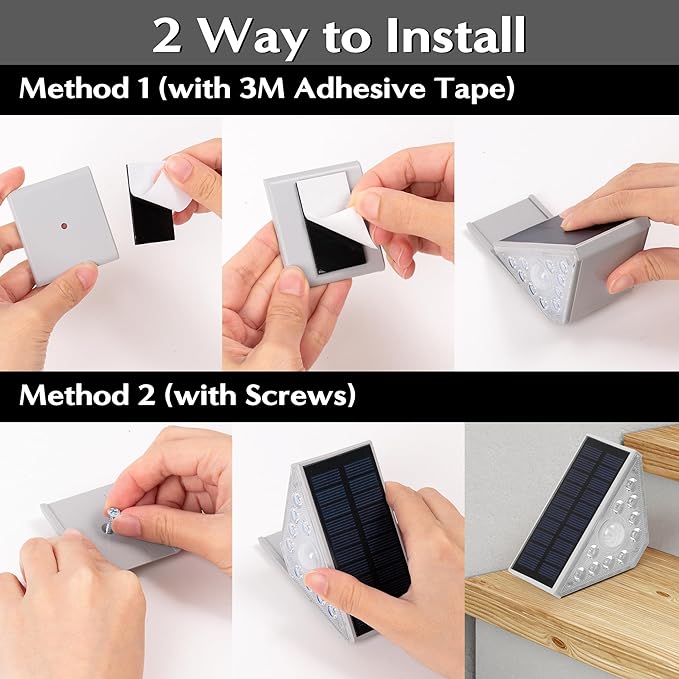 2 Way to Install

Method 1 (with 3M Adhesive Tape)

Method 2 (with Screws)