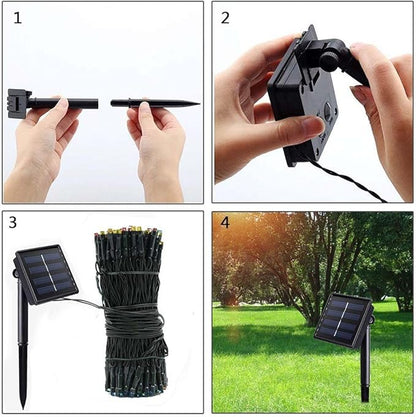 1

2

3

4