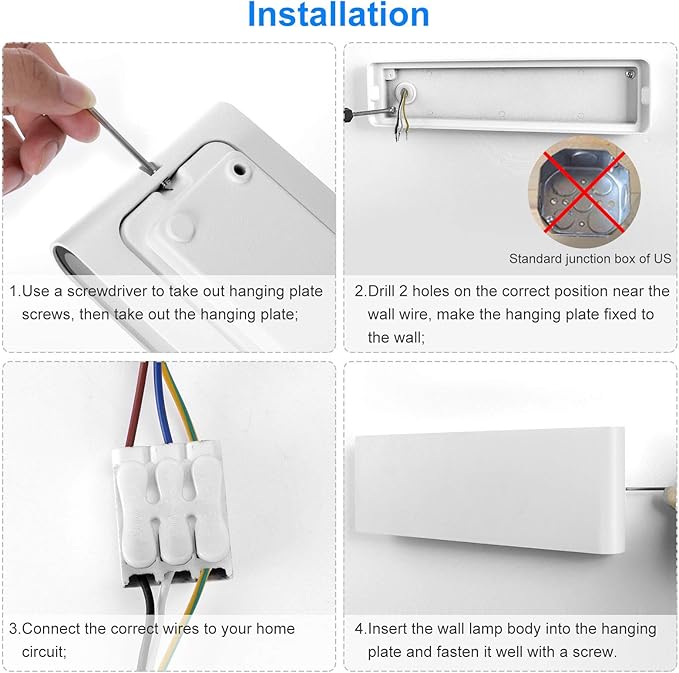 Installation

1.Use a screwdriver to take out hanging plate screws, then take out the hanging plate;

Standard junction box of US

2.Drill 2 holes on the correct position near the wall wire, make the hanging plate fixed to the wall;

3.Connect the correct wires to your home circuit;

4.Insert the wall lamp body into the hanging plate and fasten it well with a screw.