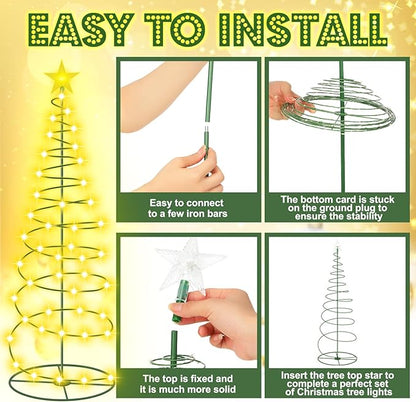 EASY TO INSTALL

Easy to connect to a few iron bars

The bottom card is stuck on the ground plug to ensure the stability

The top is fixed and it is much more solid

Insert the tree top star to complete a perfect set of Christmas tree lights