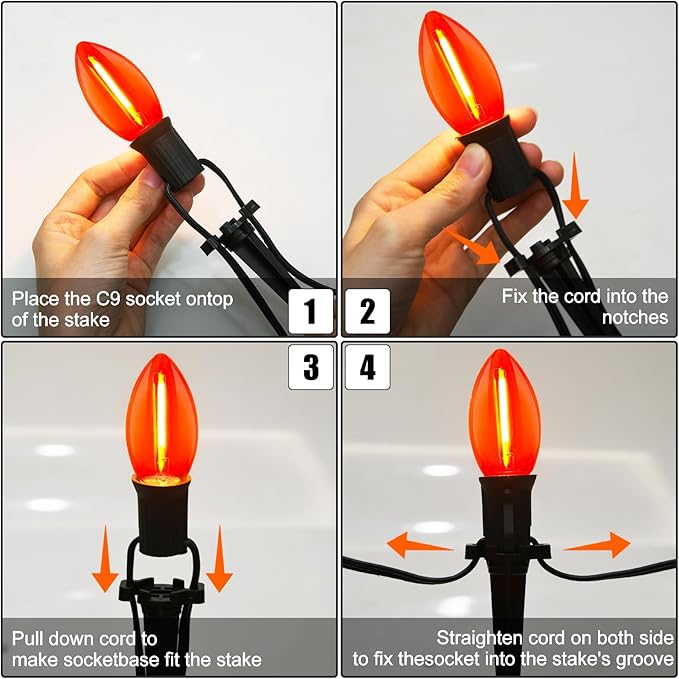 Place the C9 socket ontop of the stake

1

2

Fix the cord into the notches

3

4

Pull down cord to make socketbase fit the stake

Straighten cord on both side to fix thesocket into the stake's groove