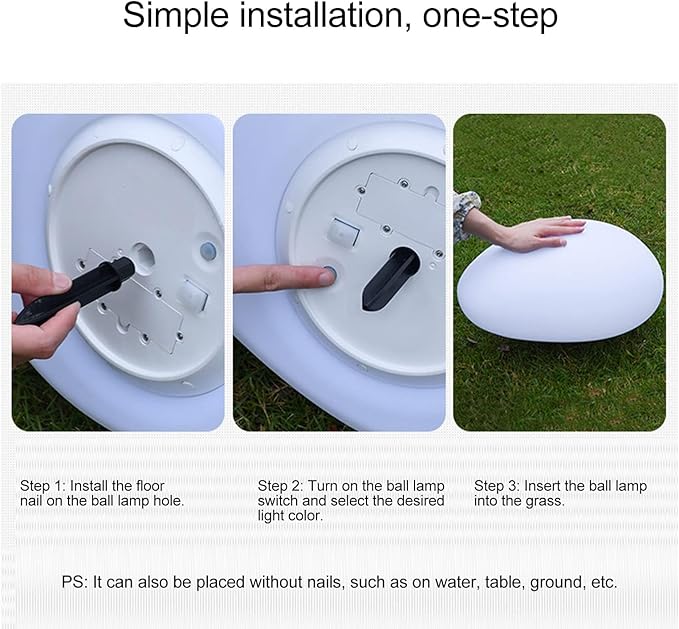 Simple installation, one-step

Step 1: Install the floor nail on the ball lamp hole.

Step 2: Turn on the ball lamp switch and select the desired light color.

Step 3: Insert the ball lamp into the grass.

PS: It can also be placed without nails, such as on water, table, ground, etc.