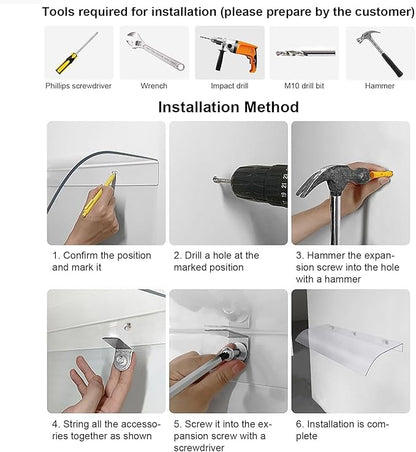 Tools required for installation (please prepare by the customer)

Phillips screwdriver

Wrench

Impact drill

M10 drill bit

Hammer

Installation Method

1. Confirm the position and mark it

2. Drill a hole at the marked position

3. Hammer the expansion screw into the hole with a hammer

4. String all the accessories together as shown

5. Screw it into the expansion screw with a screwdriver

6. Installation is complete