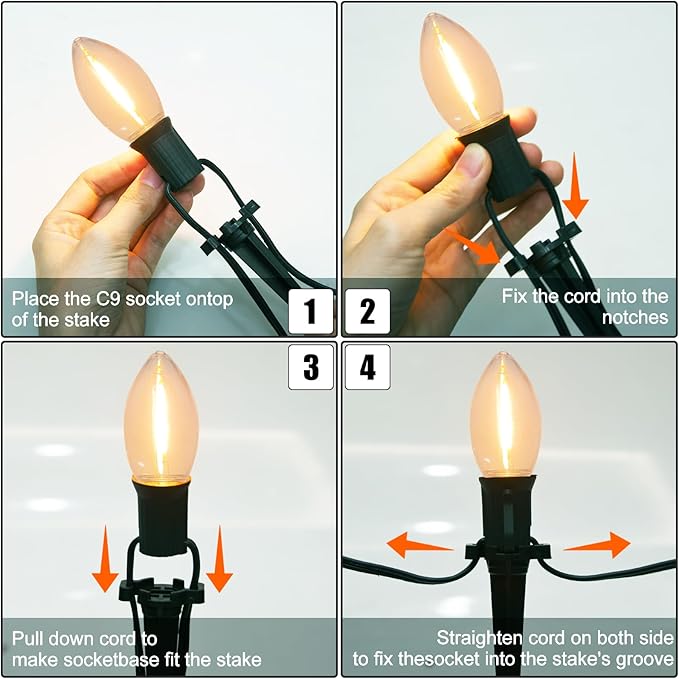 Place the C9 socket ontop of the stake

1

2

Fix the cord into the notches

3

4

Pull down cord to make socketbase fit the stake

Straighten cord on both side to fix thesocket into the stake's groove