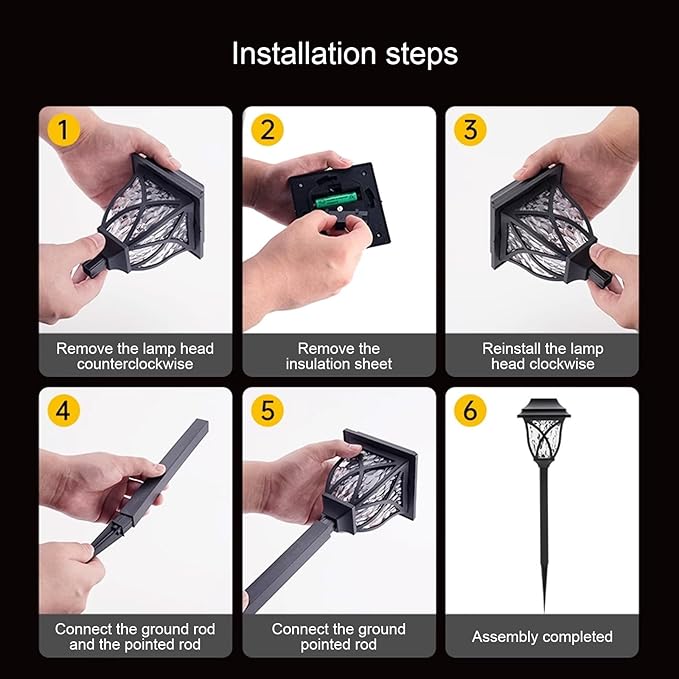 Installation steps

1

Remove the lamp head counterclockwise

2

Remove the insulation sheet

3

Reinstall the lamp head clockwise

4

Connect the ground rod and the pointed rod

5

Connect the ground pointed rod

6

Assembly completed