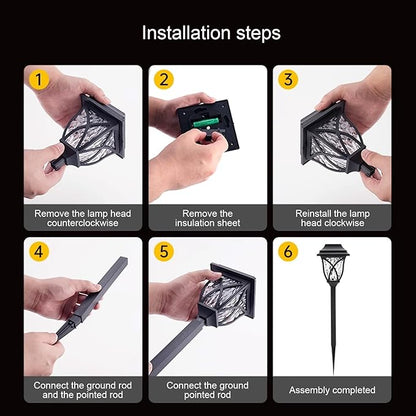 Installation steps

1

Remove the lamp head counterclockwise

2

Remove the insulation sheet

3

Reinstall the lamp head clockwise

4

Connect the ground rod and the pointed rod

5

Connect the ground pointed rod

6

Assembly completed