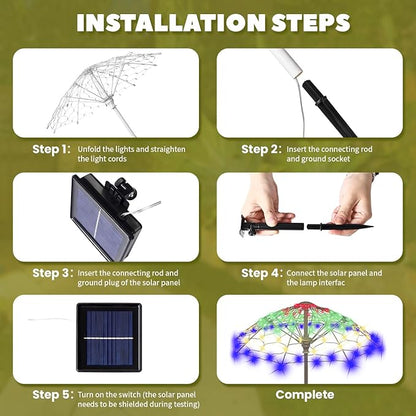 INSTALLATION STEPS

Step 1: Unfold the lights and straighten the light cords

Step 2: Insert the connecting rod and ground socket

Step 3: Insert the connecting rod and ground plug of the solar panel

Step 4: Connect the solar panel and the lamp interfac

Step 5: Turn on the switch (the solar panel needs to be shielded during testing)

Complete