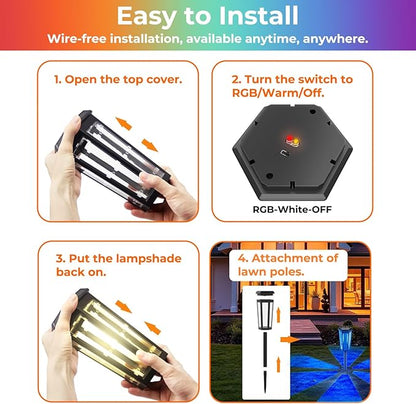 Easy to Install

Wire-free installation, available anytime, anywhere.

1. Open the top cover.

2. Turn the switch to RGB/Warm/Off.

RGB-White-OFF

3. Put the lampshade back on.

4. Attachment of lawn poles.