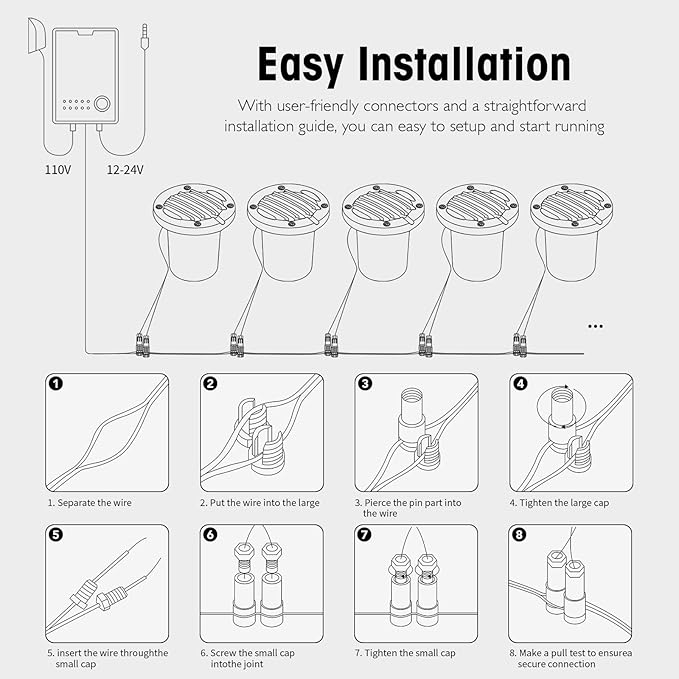 Easy Installation

With user-friendly connectors and a straightforward installation guide, you can easy to setup and start running

110V

12-24V

...

1

1. Separate the wire

2

2. Put the wire into the large

3

3. Pierce the pin part into the wire

4

4. Tighten the large cap

5

5. insert the wire throughthe small cap

6

6. Screw the small cap intothe joint

7

7. Tighten the small cap

8

8. Make a pull test to ensurea secure connection