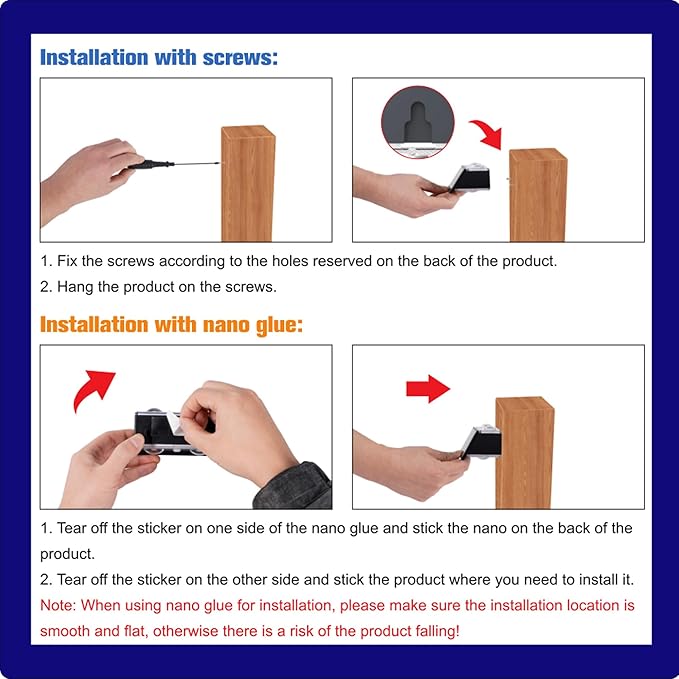 Installation with screws:

1. Fix the screws according to the holes reserved on the back of the product.
2. Hang the product on the screws.

Installation with nano glue:

1. Tear off the sticker on one side of the nano glue and stick the nano on the back of the product.
2. Tear off the sticker on the other side and stick the product where you need to install it.
Note: When using nano glue for installation, please make sure the installation location is smooth and flat, otherwise there is a risk of the product falling!