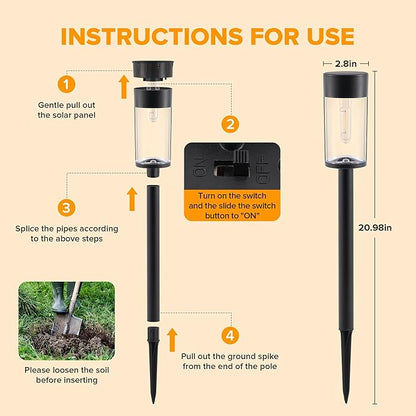 INSTRUCTIONS FOR USE

1

Gentle pull out the solar panel

2

ON OFF

Turn on the switch and the slide the switch button to "ON"

3

Splice the pipes according to the above steps

4

Pull out the ground spike from the end of the pole

Please loosen the soil before inserting

2.8in

20.98in