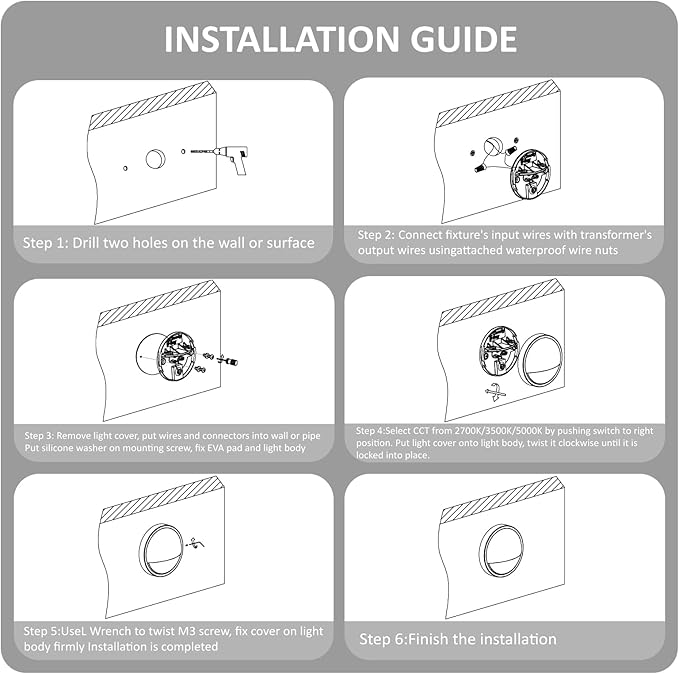 INSTALLATION GUIDE

Step 1: Drill two holes on the wall or surface

Step 2: Connect fixture's input wires with transformer's output wires usingattached waterproof wire nuts

Step 3: Remove light cover, put wires and connectors into wall or pipe Put silicone washer on mounting screw, fix EVA pad and light body

Step 4:Select CCT from 2700K/3500K/5000K by pushing switch to right position. Put light cover onto light body, twist it clockwise until it is locked into place.

Step 5:UseL Wrench to twist M3 screw, fix cover on light body firmly Installation is completed

Step 6:Finish the installation