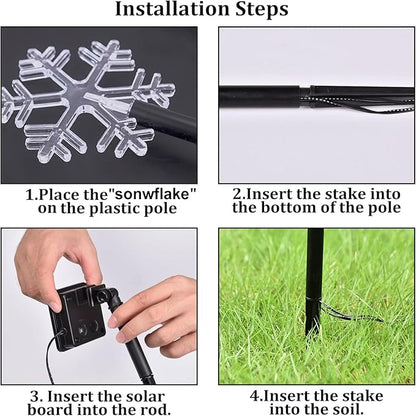 Installation Steps

1.Place the"sonwflake" on the plastic pole

2.Insert the stake into the bottom of the pole

3. Insert the solar board into the rod.

4.Insert the stake into the soil.