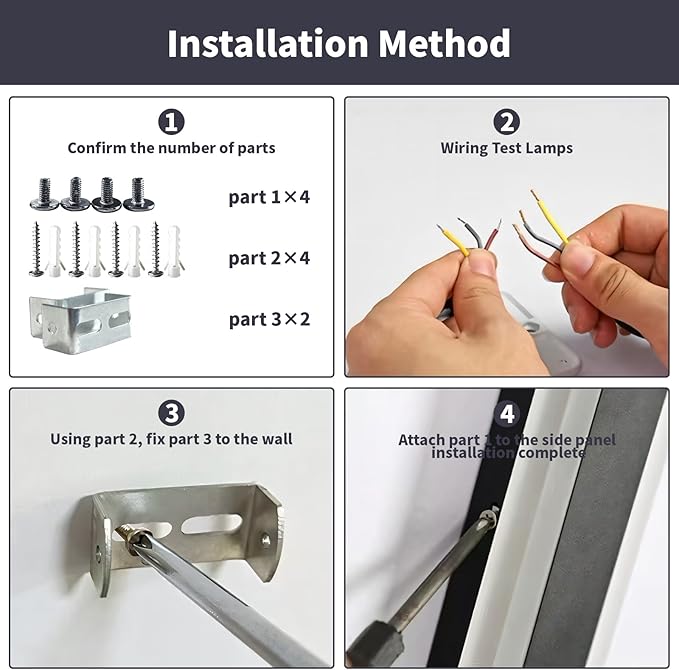 Installation Method

1
Confirm the number of parts

part 1×4

part 2×4

part 3×2

2
Wiring Test Lamps

3
Using part 2, fix part 3 to the wall

4
Attach part 1 to the side panel installation complete