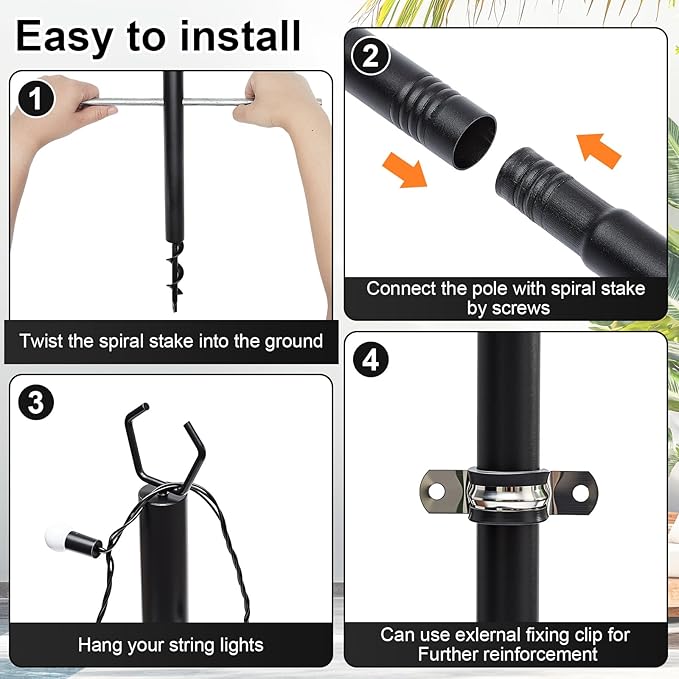 Easy to install

1

Twist the spiral stake into the ground

2

Connect the pole with spiral stake by screws

3

Hang your string lights

4

Can use exlernal fixing clip for Further reinforcement