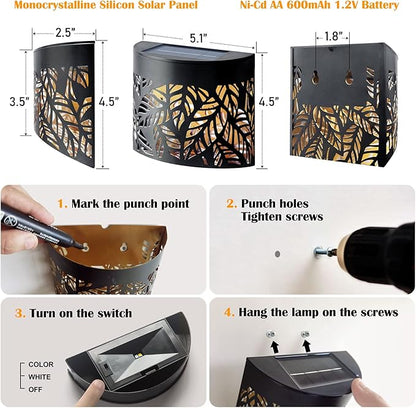 Monocrystalline Silicon Solar Panel

Ni-Cd AA 600mAh 1.2V Battery

2.5"

3.5"

4.5"

5.1"

4.5"

1.8"

1. Mark the punch point

2. Punch holes Tighten screws

3. Turn on the switch

COLOR
WHITE
OFF

4. Hang the lamp on the screws