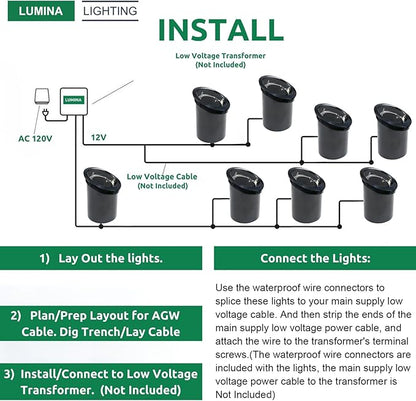 LUMINA LIGHTING

INSTALL

Low Voltage Transformer
(Not Included)

LUMINA

AC 120V

12V

Low Voltage Cable
(Not Included)

1) Lay Out the lights.

2) Plan/Prep Layout for AGW Cable. Dig Trench/Lay Cable

3) Install/Connect to Low Voltage Transformer. (Not Included)

Connect the Lights:

Use the waterproof wire connectors to splice these lights to your main supply low voltage cable. And then strip the ends of the main supply low voltage power cable, and attach the wire to the transformer's terminal screws.(The waterproof wire connectors are included with the lights, the main supply low voltage power cable to the transformer is Not Included)