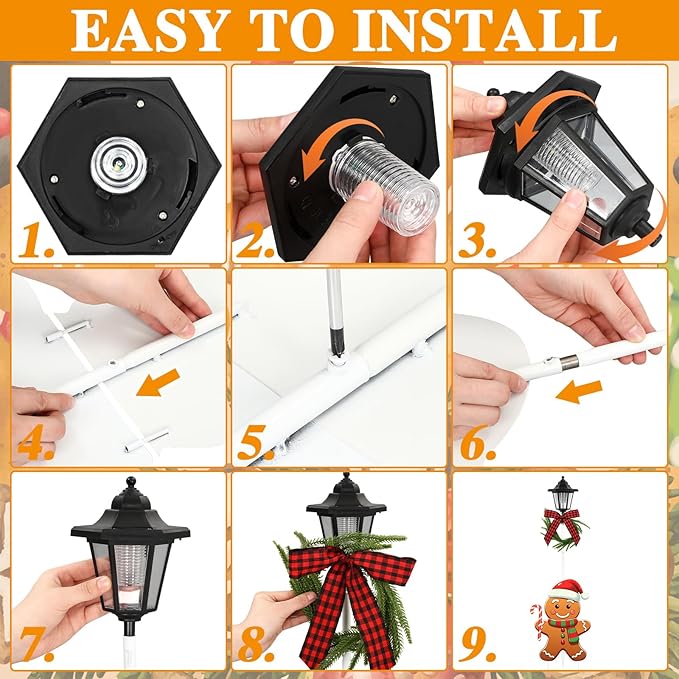 EASY TO INSTALL

1.

2.

3.

4.

5.

6.

7.

8.

9.