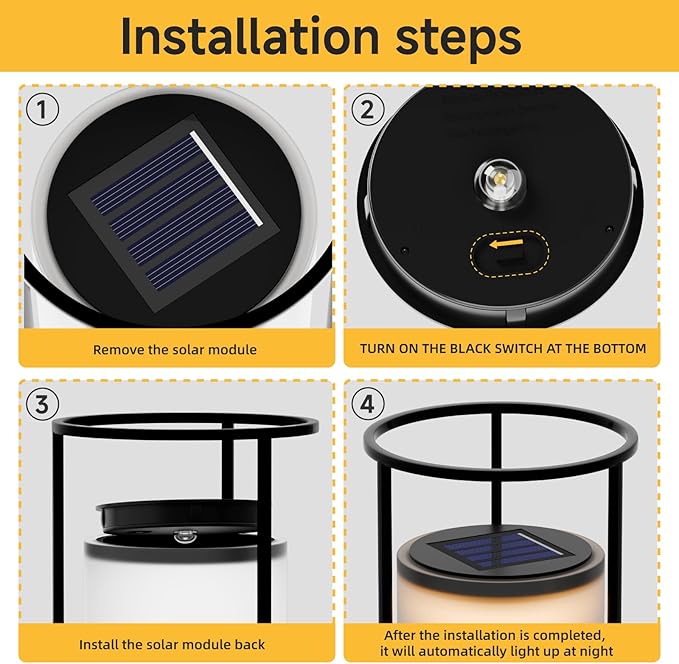 Installation steps

1

Remove the solar module

2

TURN ON THE BLACK SWITCH AT THE BOTTOM

3

Install the solar module back

4

After the installation is completed, it will automatically light up at night