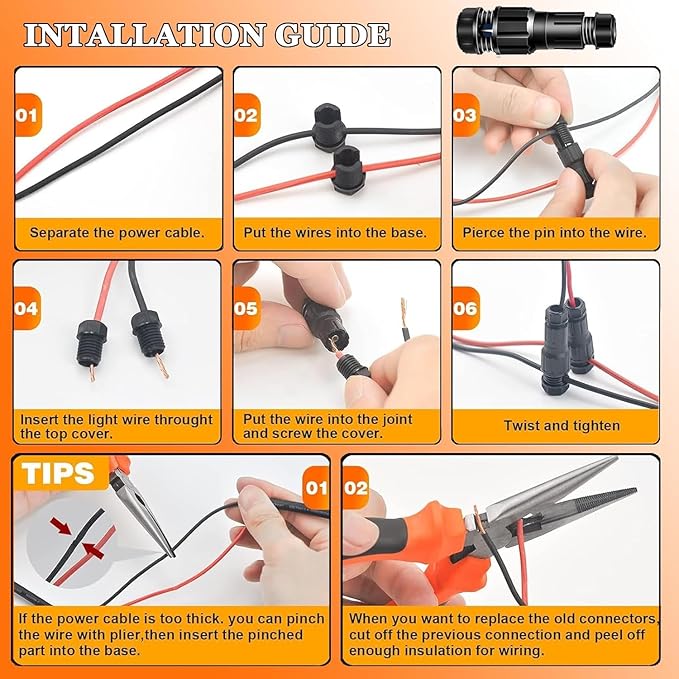 INTALLATION GUIDE

01
Separate the power cable.

02
Put the wires into the base.

03
Pierce the pin into the wire.

04
Insert the light wire throught the top cover.

05
Put the wire into the joint and screw the cover.

06
Twist and tighten

TIPS
01
If the power cable is too thick. you can pinch the wire with plier,then insert the pinched part into the base.

02
When you want to replace the old connectors, cut off the previous connection and peel off enough insulation for wiring.