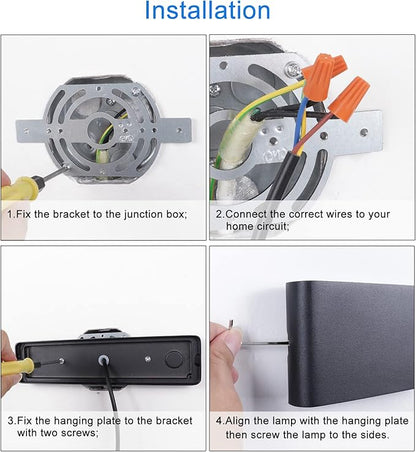 Installation

1.Fix the bracket to the junction box;

2.Connect the correct wires to your home circuit;

3.Fix the hanging plate to the bracket with two screws;

4.Align the lamp with the hanging plate then screw the lamp to the sides.