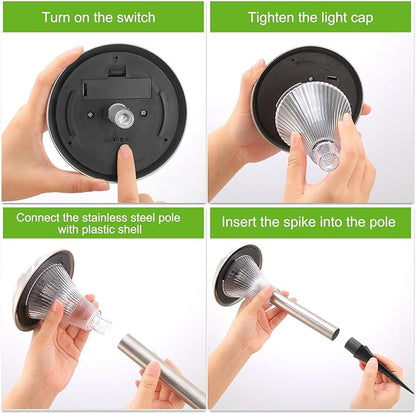 Turn on the switch

Tighten the light cap

Connect the stainless steel pole with plastic shell

Insert the spike into the pole