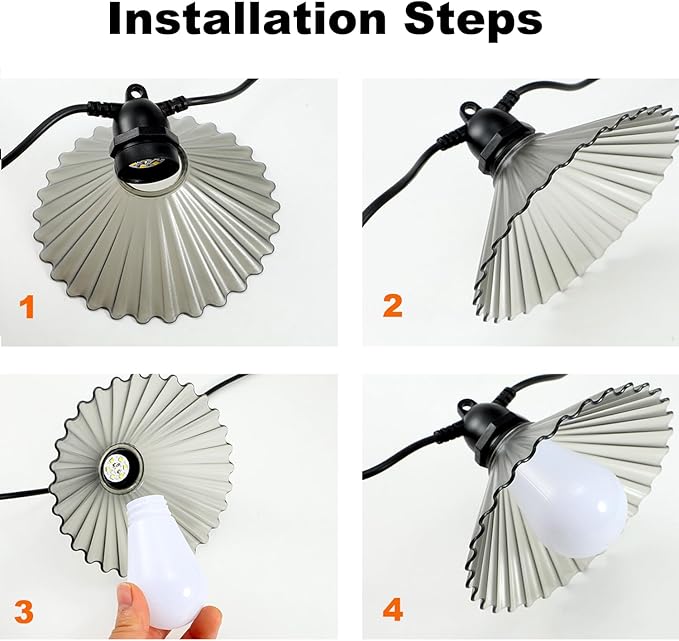 Installation Steps

1

2

3

4