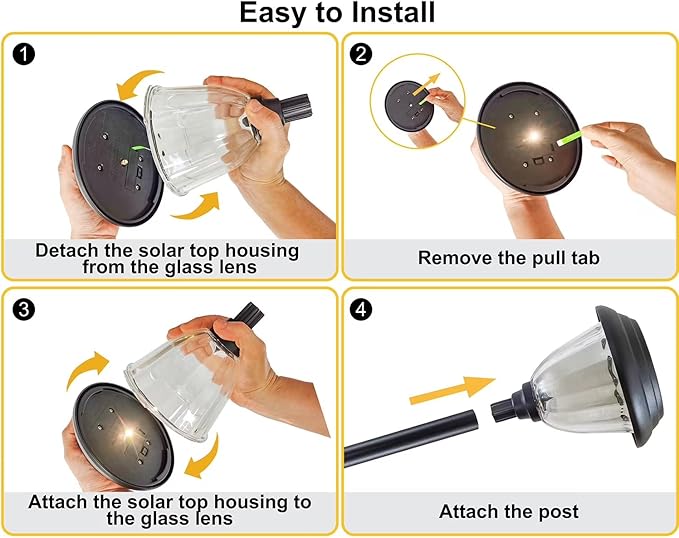 Easy to Install

1
Detach the solar top housing from the glass lens

2
Remove the pull tab

3
Attach the solar top housing to the glass lens

4
Attach the post