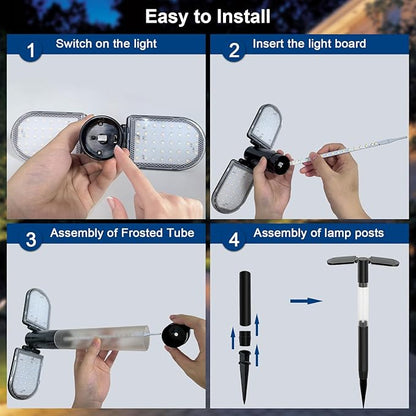 Easy to Install

1 Switch on the light

2 Insert the light board

3 Assembly of Frosted Tube

4 Assembly of lamp posts