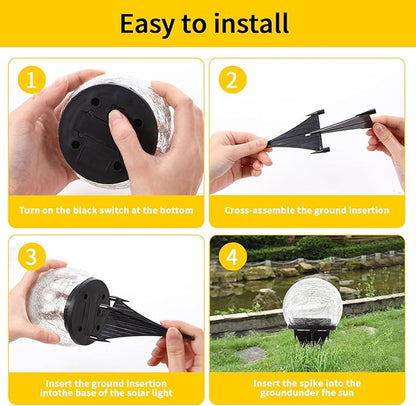 Easy to install

1

Turn on the black switch at the bottom

2

Cross-assemble the ground insertion

3

Insert the ground insertion intothe base of the solar light

4

Insert the spike into the groundunder fhe sun