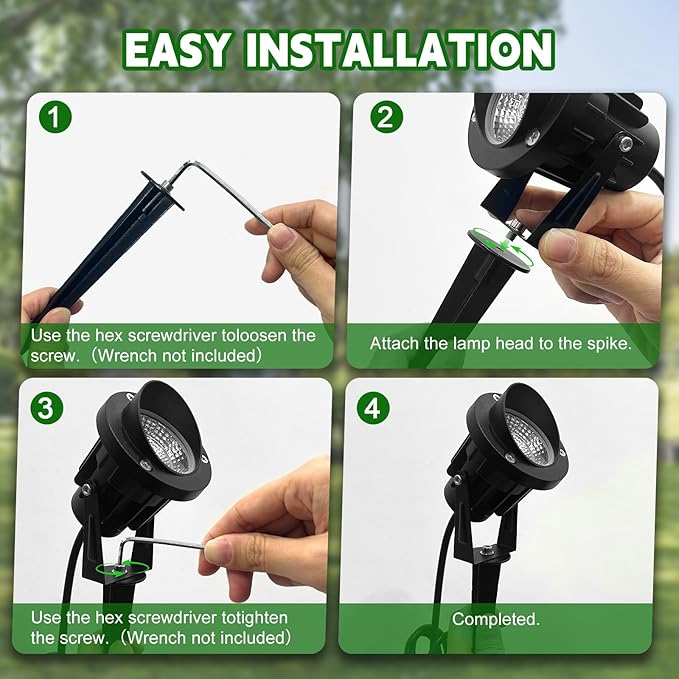 EASY INSTALLATION

1

Use the hex screwdriver toloosen the screw. (Wrench not included)

2

Attach the lamp head to the spike.

3

Use the hex screwdriver totighten the screw. (Wrench not included)

4

Completed.