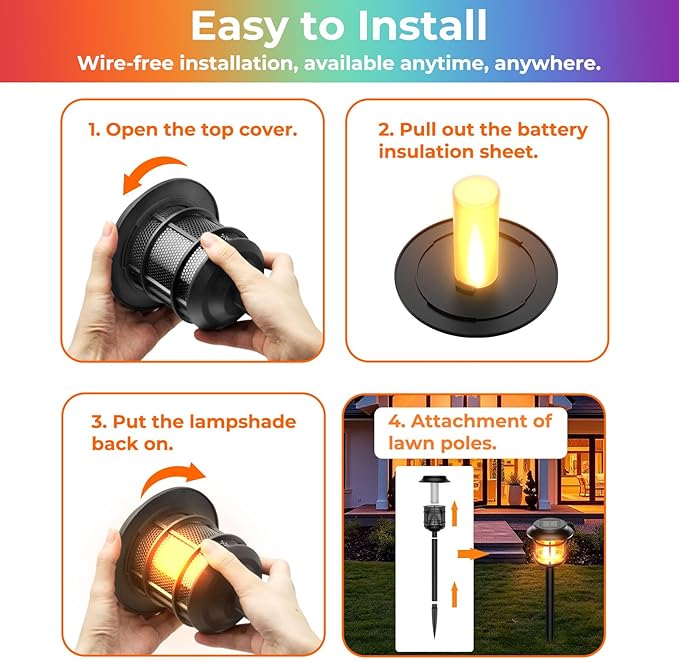 Easy to Install
Wire-free installation, available anytime, anywhere.

1. Open the top cover.

2. Pull out the battery insulation sheet.

3. Put the lampshade back on.

4. Attachment of lawn poles.