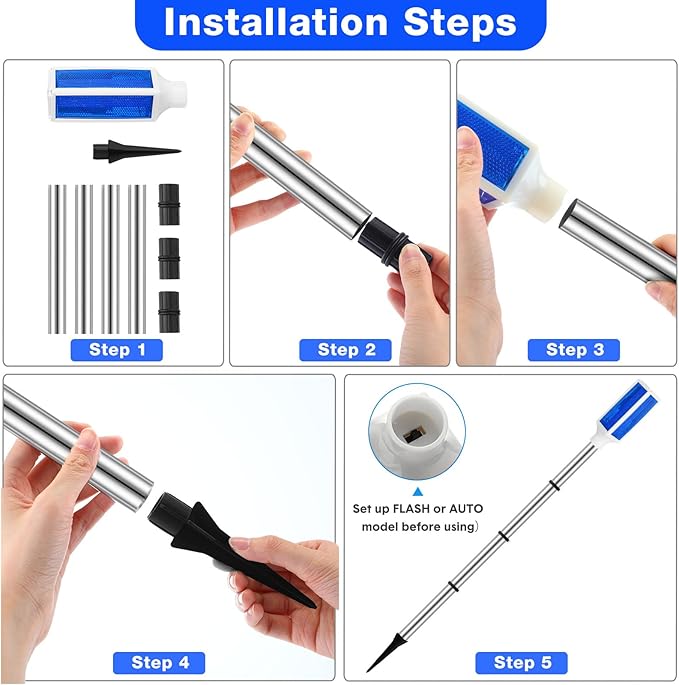 Installation Steps

Step 1

Step 2

Step 3

Step 4

Set up FLASH or AUTO model before using)

Step 5