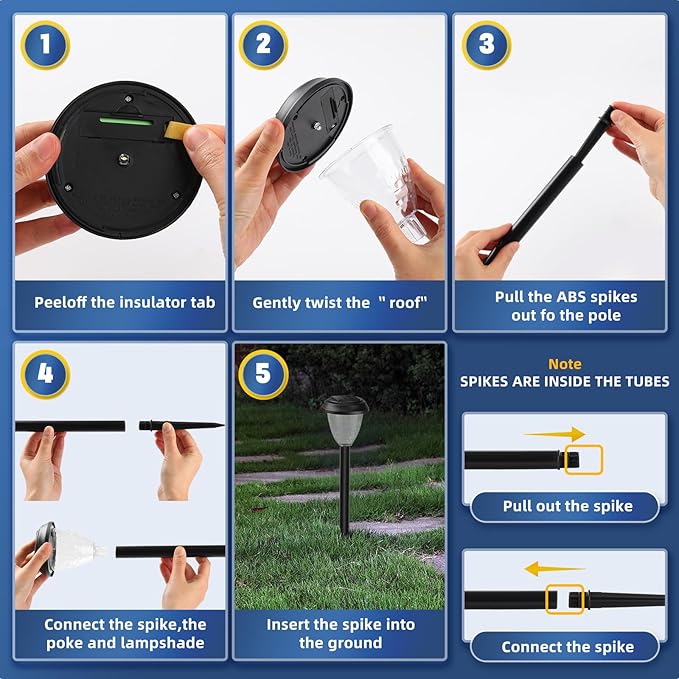 1

Peeloff the insulator tab

2

Gently twist the " roof"

3

Pull the ABS spikes out fo the pole

4

Connect the spike,the poke and lampshade

5

Insert the spike into the ground

Note
SPIKES ARE INSIDE THE TUBES

Pull out the spike

Connect the spike