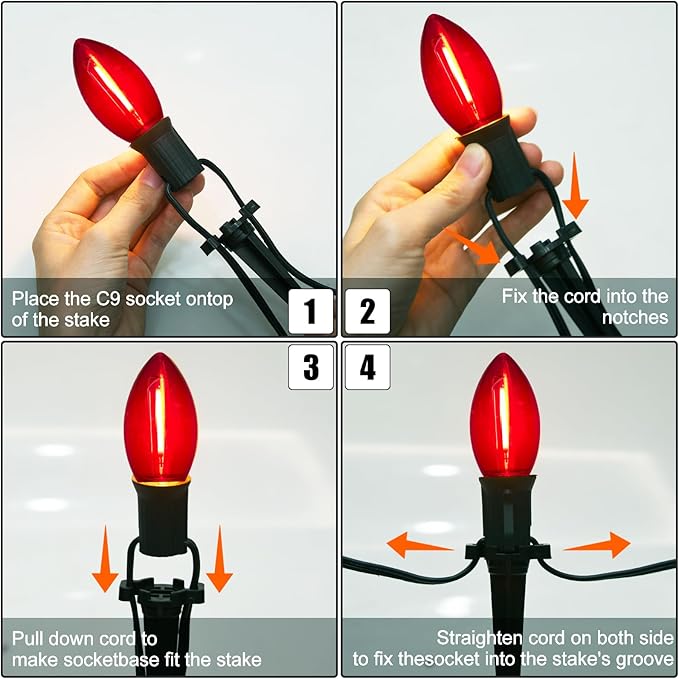 Place the C9 socket ontop of the stake

1

2

Fix the cord into the notches

3

4

Pull down cord to make socketbase fit the stake

Straighten cord on both side to fix thesocket into the stake's groove