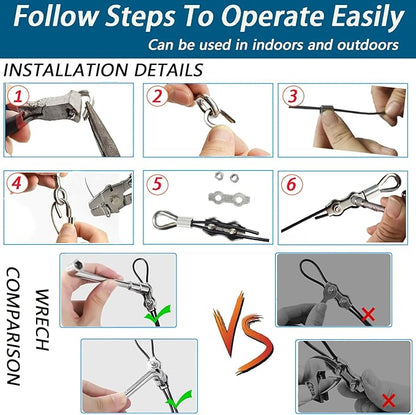 Follow Steps To Operate Easily

Can be used in indoors and outdoors

INSTALLATION DETAILS

1

2

3

4

5

6

WRECH COMPARISON

VS